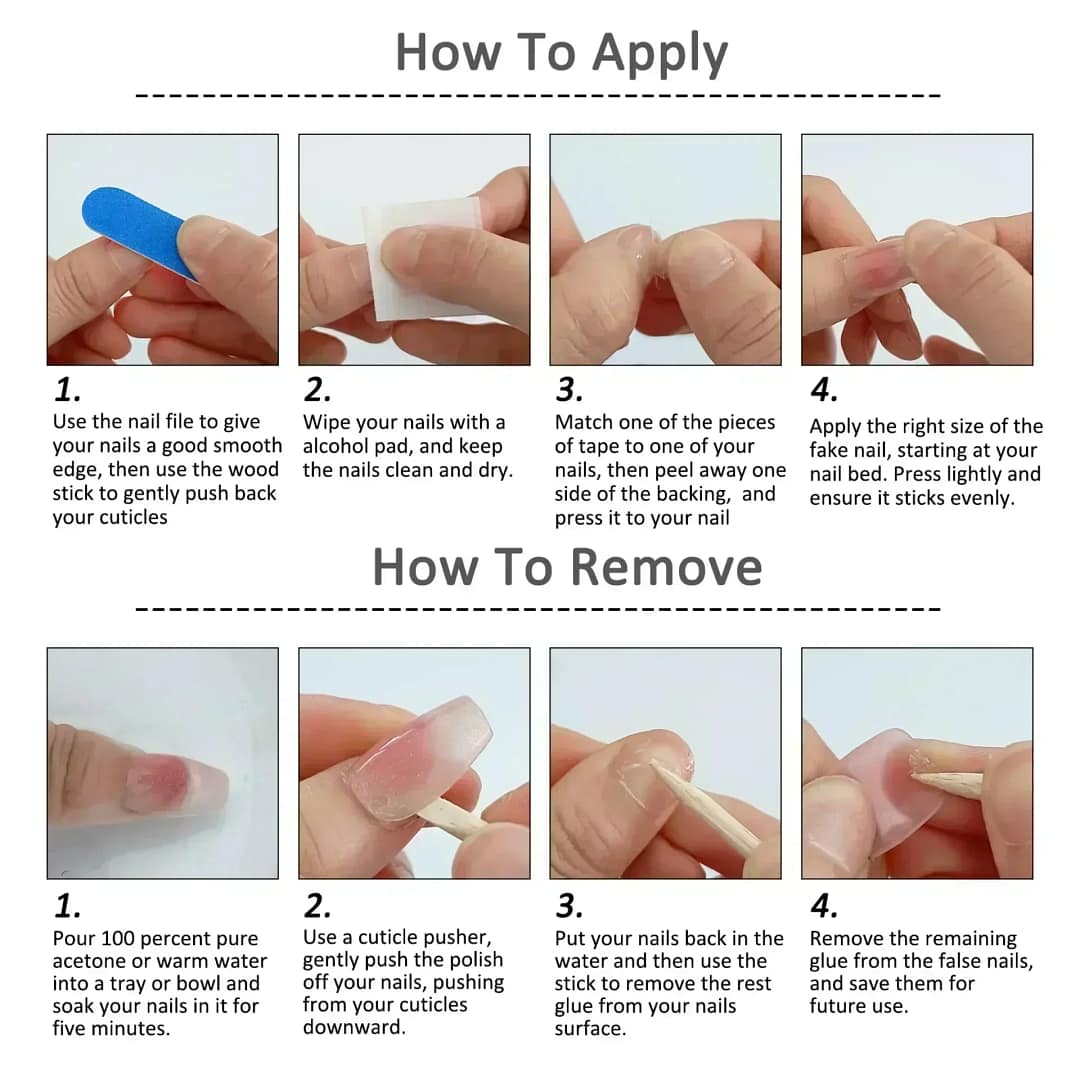 How To Apply

1.
Use the nail file to give your nails a good smooth edge, then use the wood stick to gently push back your cuticles

2.
Wipe your nails with a alcohol pad, and keep the nails clean and dry.

3.
Match one of the pieces of tape to one of your nails, then peel away one side of the backing, and press it to your nail

4.
Apply the right size of the fake nail, starting at your nail bed. Press lightly and ensure it sticks evenly.

How To Remove

1.
Pour 100 percent pure acetone or warm water into a tray or bowl and soak your nails in it for five minutes.

2.
Use a cuticle pusher, gently push the polish off your nails, pushing from your cuticles downward.

3.
Put your nails back in the water and then use the stick to remove the rest glue from your nails surface.

4.
Remove the remaining glue from the false nails, and save them for future use.